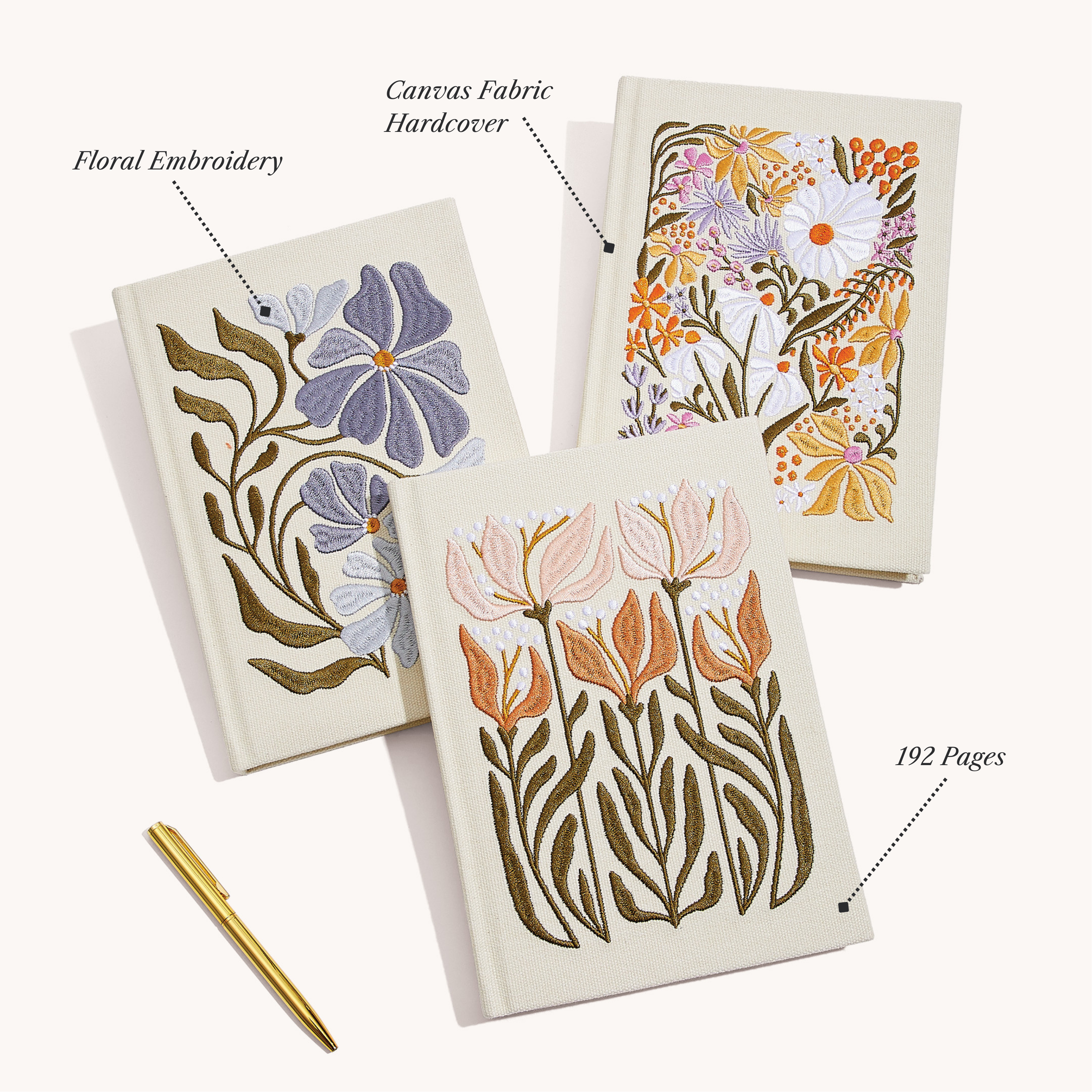 Canvas Fabric
Hardcover

Floral Embroidery

192 Pages